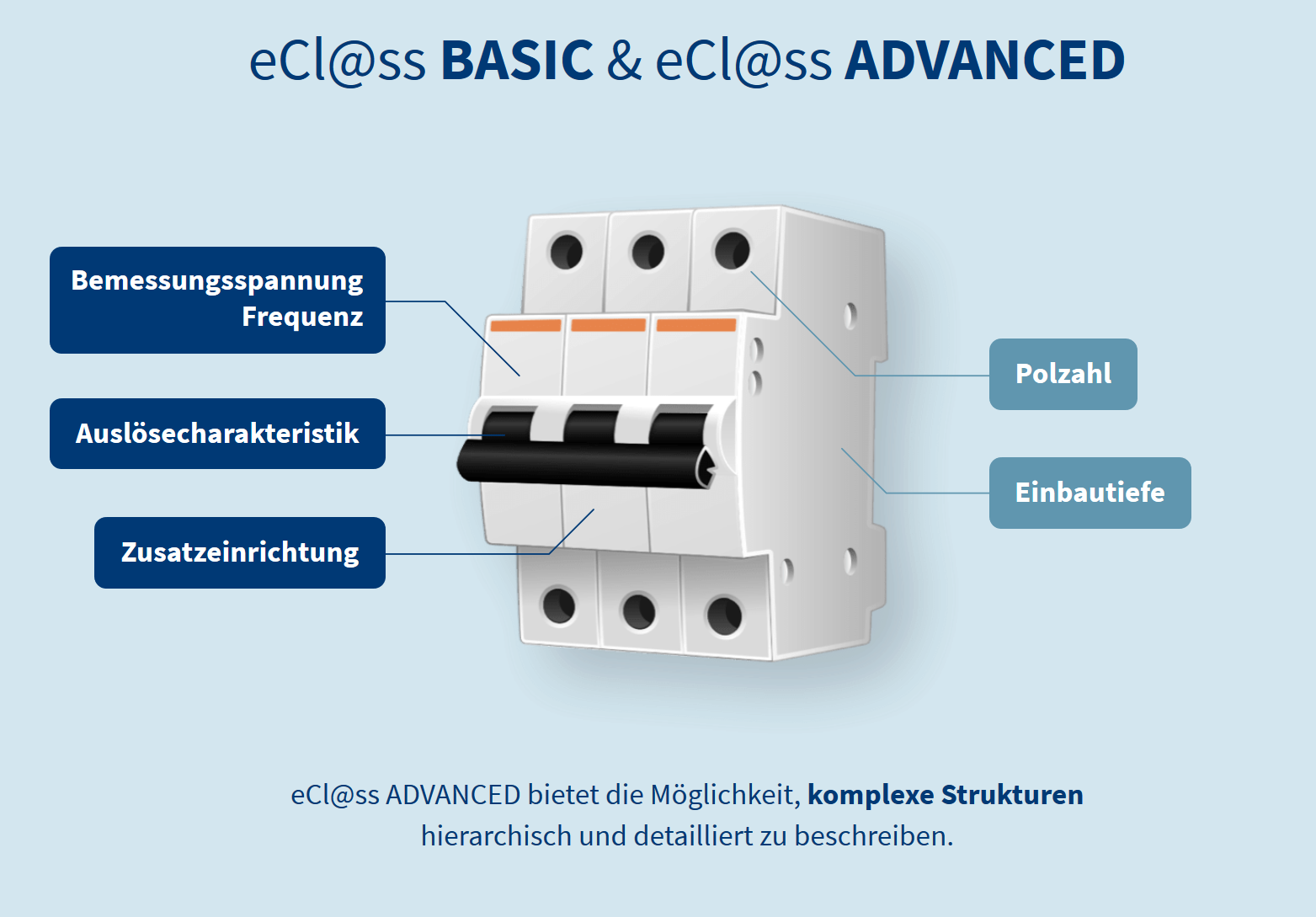 eCl@ss BASIC & eCl@ss ADVANCED

Bemessungsspannung
Frequenz

Auslösecharakteristik

Zusatzeinrichtung

Polzahl

Einbautiefe

eCl@ss ADVANCED bietet die Möglichkeit, komplexe Strukturen hierarchisch und detailliert zu beschreiben.